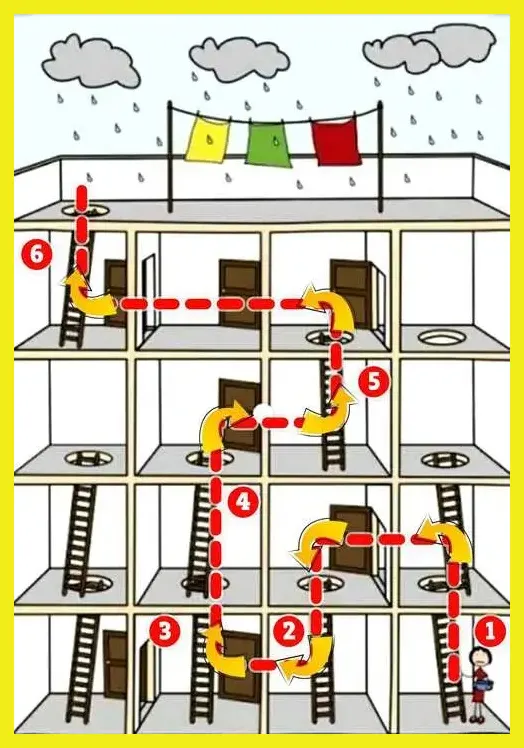 6
5
4
3
2
1